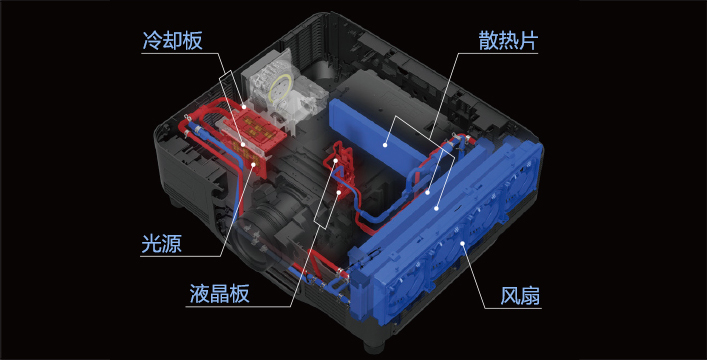 冷却板

散热片

光源

液晶板

风扇